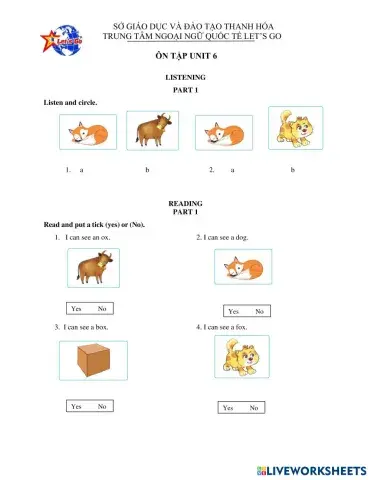 Let's Go

SỞ GIÁO DỤC VÀ ĐÀO TẠO THANH HÓA
TRUNG TÂM NGOẠI NGỮ QUỐC TẾ LET'S GO

ÔN TẬP UNIT 6

LISTENING
PART 1

Listen and circle.

1. a b 2. a b

READING
PART 1

Read and put a tick (yes) or (No).

1. I can see an ox.

Yes No

2. I can see a dog.

Yes No

3. I can see a box.

Yes No

4. I can see a fox.

Yes No

LIVEWORKSHEETS