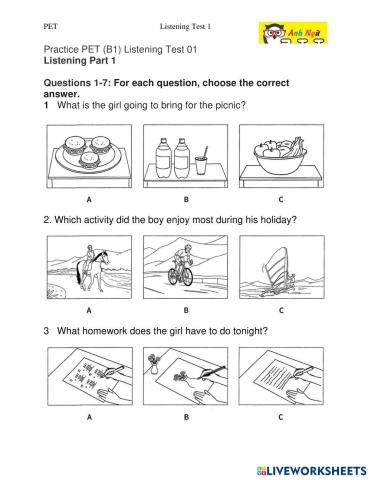 PET Listening Test 1

Anh Ngữ

Practice PET (B1) Listening Test 01
**Listening Part 1**

**Questions 1-7: For each question, choose the correct answer.**

**1** What is the girl going to bring for the picnic?

A B C

2. Which activity did the boy enjoy most during his holiday?

A B C

3 What homework does the girl have to do tonight?

A B C

LIVEWORKSHEETS