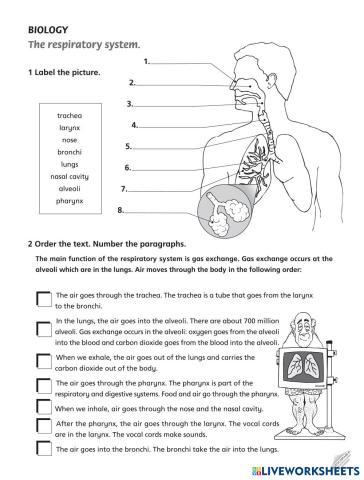 BIOLOGY
The respiratory system.

1 Label the picture.

trachea
larynx
nose
bronchi
lungs
nasal cavity
alveoli
pharynx

1.
2.
3.
4.
5.
6.
7.
8.

2 Order the text. Number the paragraphs.

The main function of the respiratory system is gas exchange. Gas exchange occurs at the alveoli which are in the lungs. Air moves through the body in the following order:

The air goes through the trachea. The trachea is a tube that goes from the larynx to the bronchi.

In the lungs, the air goes into the alveoli. There are about 700 million alveoli. Gas exchange occurs in the alveoli: oxygen goes from the alveoli into the blood and carbon dioxide goes from the blood into the alveoli.

When we exhale, the air goes out of the lungs and carries the carbon dioxide out of the body.

The air goes through the pharynx. The pharynx is part of the respiratory and digestive systems. Food and air go through the pharynx.

When we inhale, air goes through the nose and the nasal cavity.

After the pharynx, the air goes through the larynx. The vocal cords are in the larynx. The vocal cords make sounds.

The air goes into the bronchi. The bronchi take the air into the lungs.

LIVEWORKSHEETS