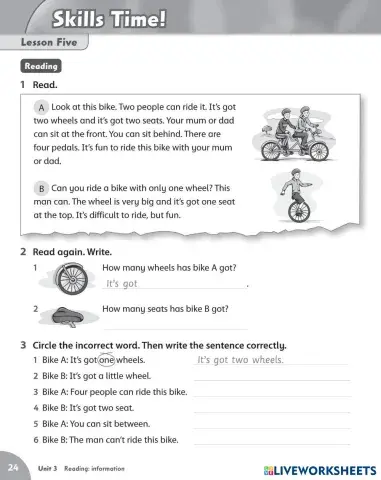 Skills Time!

Lesson Five

Reading

1 Read.

A Look at this bike. Two people can ride it. It's got two wheels and it's got two seats. Your mum or dad can sit at the front. You can sit behind. There are four pedals. It's fun to ride this bike with your mum or dad.

B Can you ride a bike with only one wheel? This man can. The wheel is very big and it's got one seat at the top. It's difficult to ride, but fun.

2 Read again. Write.

1 How many wheels has bike A got?
It's got .

2 How many seats has bike B got?

3 Circle the incorrect word. Then write the sentence correctly.

1 Bike A: It's got one wheels. It's got two wheels.
2 Bike B: It's got a little wheel.
3 Bike A: Four people can ride this bike.
4 Bike B: It's got two seat.
5 Bike A: You can sit between.
6 Bike B: The man can't ride this bike.

24 Unit 3 Reading: information

LIVEWORKSHEETS