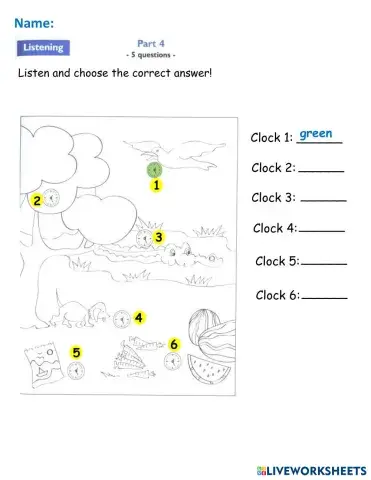 Name:

Listening

Part 4
- 5 questions -

Listen and choose the correct answer!

1
2
3
4
5
6

Clock 1: green
Clock 2: ______
Clock 3: ______
Clock 4: ______
Clock 5: ______
Clock 6: ______

LIVEWORKSHEETS