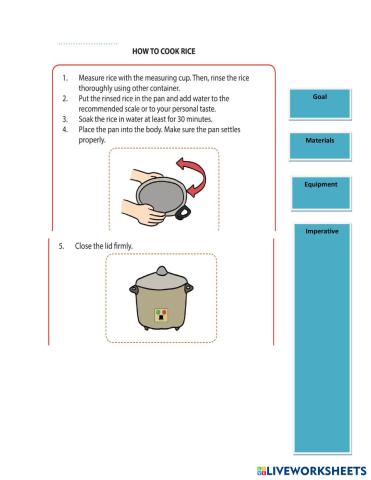 HOW TO COOK RICE

1. Measure rice with the measuring cup. Then, rinse the rice thoroughly using other container.
2. Put the rinsed rice in the pan and add water to the recommended scale or to your personal taste.
3. Soak the rice in water at least for 30 minutes.
4. Place the pan into the body. Make sure the pan settles properly.

5. Close the lid firmly.

Goal

Materials

Equipment

Imperative

LIVEWORKSHEETS