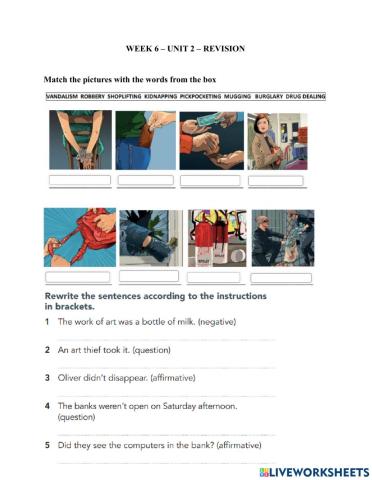 WEEK 6 – UNIT 2 – REVISION

Match the pictures with the words from the box

VANDALISM ROBBERY SHOPLIFTING KIDNAPPING PICKPOCKETING MUGGING BURGLARY DRUG DEALING

Rewrite the sentences according to the instructions in brackets.

1 The work of art was a bottle of milk. (negative)

2 An art thief took it. (question)

3 Oliver didn't disappear. (affirmative)

4 The banks weren't open on Saturday afternoon. (question)

5 Did they see the computers in the bank? (affirmative)

LIVEWORKSHEETS