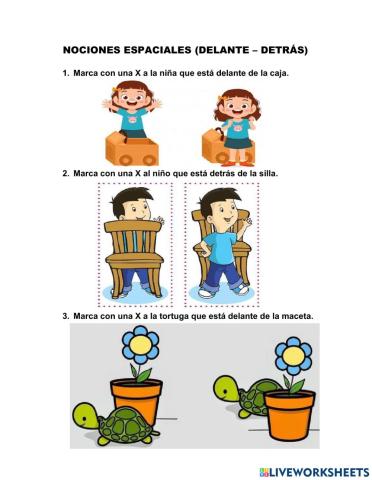 NOCIONES ESPACIALES (DELANTE – DETRÁS)

1. Marca con una X a la niña que está delante de la caja.

2. Marca con una X al niño que está detrás de la silla.

3. Marca con una X a la tortuga que está delante de la maceta.

LIVEWORKSHEETS