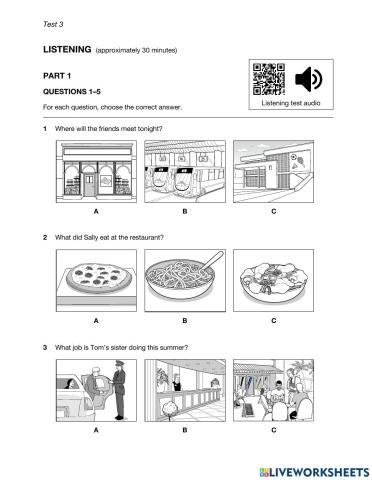 Test 3

LISTENING (approximately 30 minutes)

PART 1

QUESTIONS 1–5

For each question, choose the correct answer.

Listening test audio

1 Where will the friends meet tonight?

A

B

C

2 What did Sally eat at the restaurant?

A

B

C

3 What job is Tom's sister doing this summer?

A

B

C

LIVEWORKSHEETS