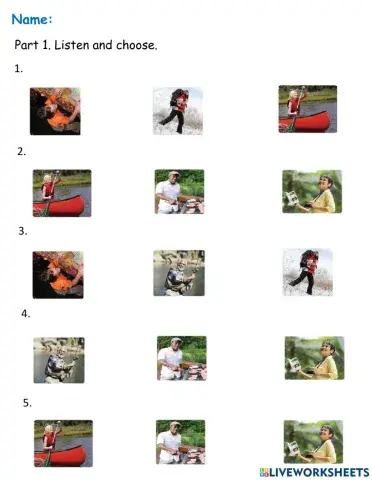 Name:

Part 1. Listen and choose.

1.

2.

3.

4.

5.

LIVEWORKSHEETS