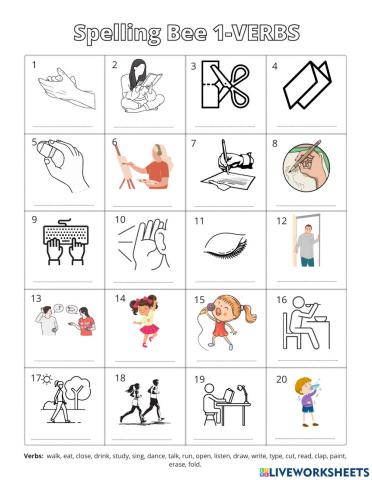 Spelling Bee 1-VERBS

| 1 | 2 | 3 | 4 |
|---|---|---|---|
| 5 | 6 | 7 | 8 |
| 9 | 10 | 11 | 12 |
| 13 | 14 | 15 | 16 |
| 17 | 18 | 19 | 20 |

Verbs: walk, eat, close, drink, study, sing, dance, talk, run, open, listen, draw, write, type, cut, read, clap, paint, erase, fold.

LIVEWORKSHEETS