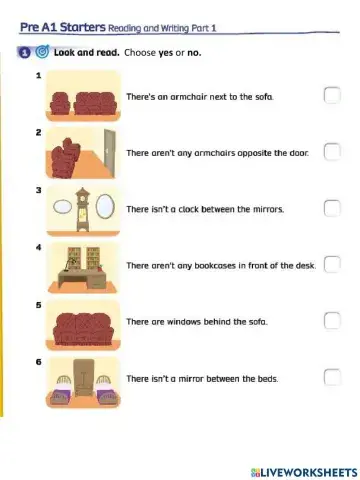 Pre A1 Starters Reading and Writing Part 1

1 Look and read. Choose yes or no.

1 There's an armchair next to the sofa.

2 There aren't any armchairs opposite the door.

3 There isn't a clock between the mirrors.

4 There aren't any bookcases in front of the desk.

5 There are windows behind the sofa.

6 There isn't a mirror between the beds.

LIVEWORKSHEETS