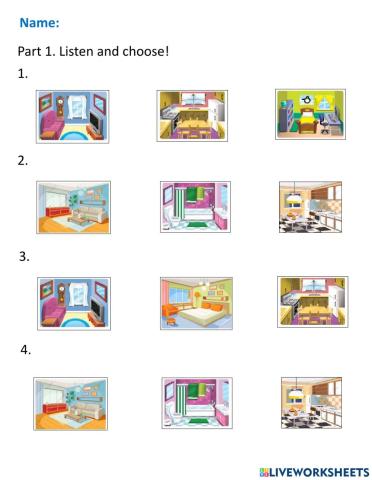 Name:

Part 1. Listen and choose!

1.

2.

3.

4.

LIVEWORKSHEETS