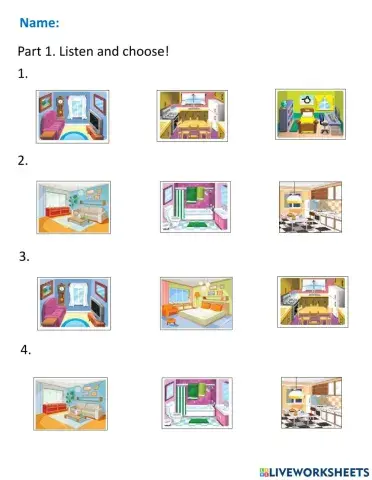 Name:

Part 1. Listen and choose!

1.

2.

3.

4.

LIVEWORKSHEETS