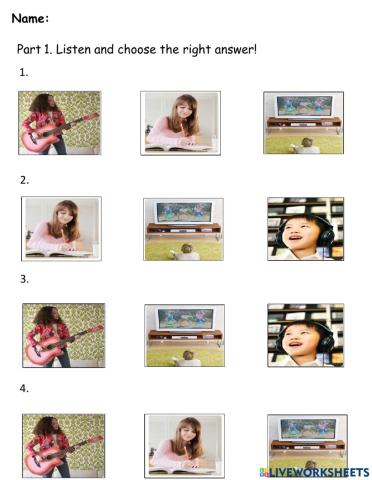 Name:

Part 1. Listen and choose the right answer!

1.

2.

3.

4.

LIVEWORKSHEETS