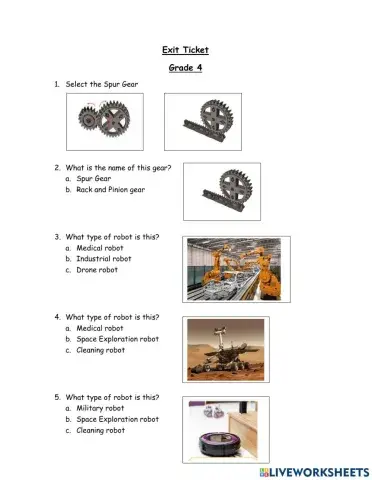 Exit Ticket

Grade 4

1. Select the Spur Gear

2. What is the name of this gear?
a. Spur Gear
b. Rack and Pinion gear

3. What type of robot is this?
a. Medical robot
b. Industrial robot
c. Drone robot

4. What type of robot is this?
a. Medical robot
b. Space Exploration robot
c. Cleaning robot

5. What type of robot is this?
a. Military robot
b. Space Exploration robot
c. Cleaning robot

LIVEWORKSHEETS