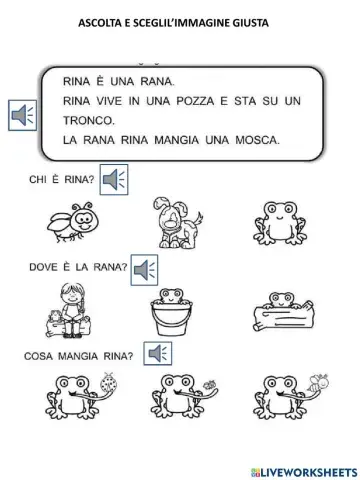 ASCOLTA E SCEGLIL'IMMAGINE GIUSTA

RINA È UNA RANA.
RINA VIVE IN UNA POZZA E STA SU UN TRONCO.
LA RANA RINA MANGIA UNA MOSCA.

CHI È RINA?

DOVE È LA RANA?

COSA MANGIA RINA?

LIVEWORKSHEETS