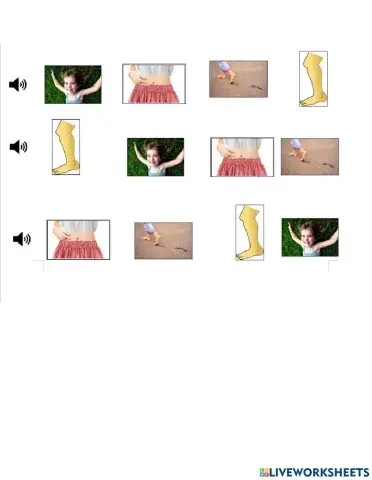 LIVEWORKSHEETS