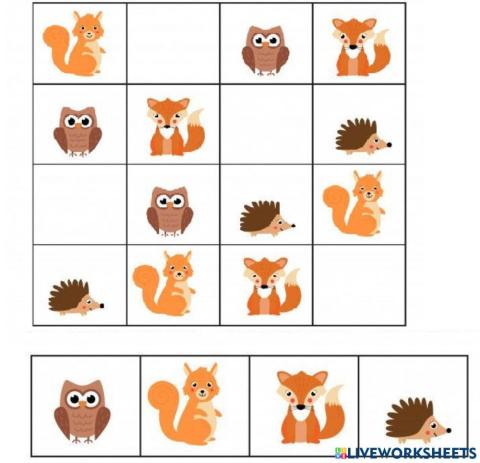 LIVEWORKSHEETS