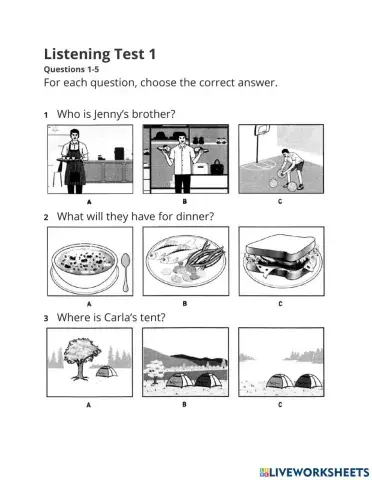 Listening Test 1
Questions 1-5
For each question, choose the correct answer.

1 Who is Jenny's brother?

A B C

2 What will they have for dinner?

A B C

3 Where is Carla's tent?

A B C

LIVEWORKSHEETS