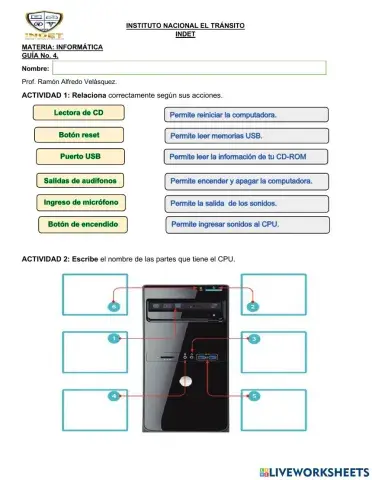 INDET

INSTITUTO NACIONAL EL TRÁNSITO
INDET

MATERIA: INFORMÁTICA
GUÍA No. 4.

Nombre:

Prof. Ramón Alfredo Velásquez.

ACTIVIDAD 1: Relaciona correctamente según sus acciones.

Lectora de CD

Botón reset

Puerto USB

Salidas de audífonos

Ingreso de micrófono

Botón de encendido

Permite reiniciar la computadora.

Permite leer memorias USB.

Permite leer la información de tu CD-ROM

Permite encender y apagar la computadora.

Permite la salida de los sonidos.

Permite ingresar sonidos al CPU.

ACTIVIDAD 2: Escribe el nombre de las partes que tiene el CPU.

6

2

1

3

4

5

LIVEWORKSHEETS