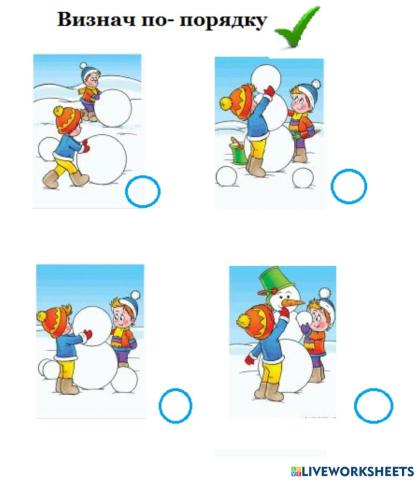 Визнач по- порядку

LIVEWORKSHEETS