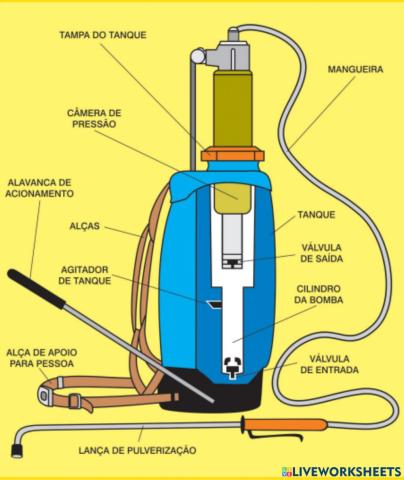 TAMPA DO TANQUE

MANGUEIRA

CÂMERA DE PRESSÃO

ALAVANCA DE ACIONAMENTO

ALÇAS

TANQUE

VÁLVULA DE SAÍDA

AGITADOR DE TANQUE

CILINDRO DA BOMBA

ALÇA DE APOIO PARA PESSOA

VÁLVULA DE ENTRADA

LANÇA DE PULVERIZAÇÃO

LIVEWORKSHEETS