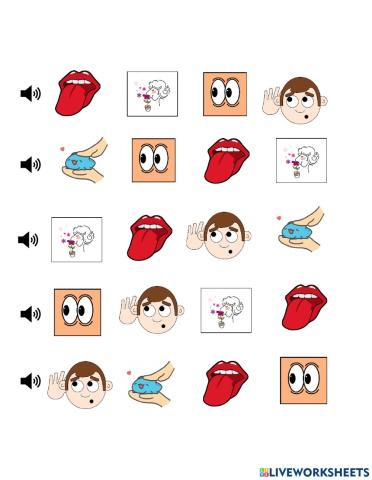 LIVEWORKSHEETS