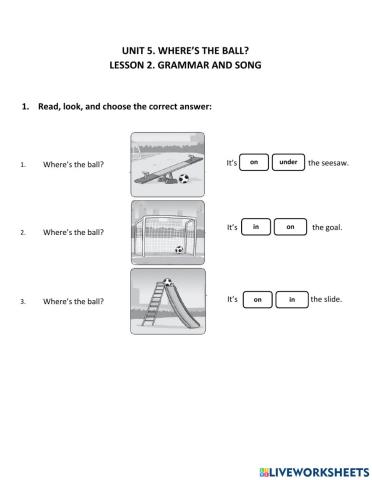 UNIT 5. WHERE'S THE BALL?
LESSON 2. GRAMMAR AND SONG

1. Read, look, and choose the correct answer:

1. Where's the ball? It's on under the seesaw.

2. Where's the ball? It's in on the goal.

3. Where's the ball? It's on in the slide.

LIVEWORKSHEETS