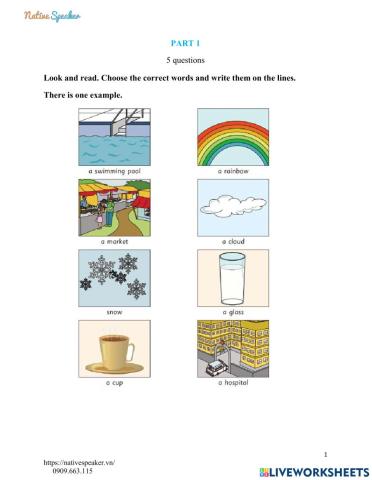 Native Speaker

PART 1

5 questions

Look and read. Choose the correct words and write them on the lines.

There is one example.

a swimming pool

a rainbow

a market

a cloud

snow

a glass

a cup

a hospital

1

https://nativespeaker.vn/
0909.663.115

LIVEWORKSHEETS