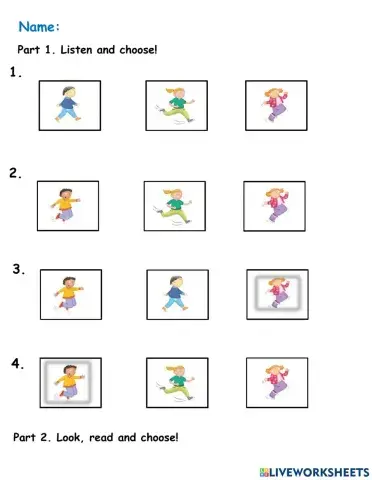 Name:

Part 1. Listen and choose!

1.

2.

3.

4.

Part 2. Look, read and choose!

LIVEWORKSHEETS