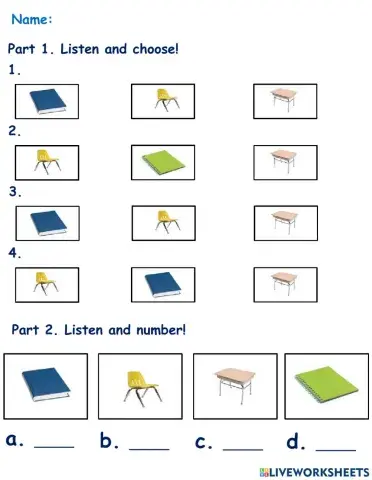 Name:

Part 1. Listen and choose!

1.

2.

3.

4.

Part 2. Listen and number!

a. ____ b. ____ c. ____ d. ____

LIVEWORKSHEETS