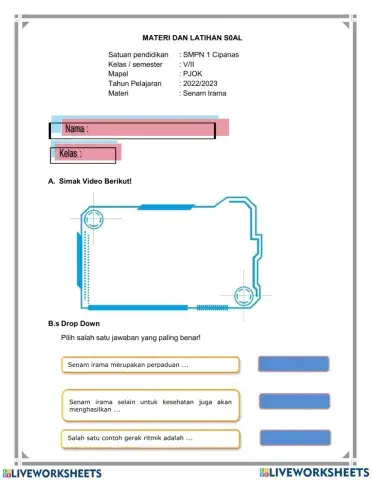 MATERI DAN LATIHAN S0AL

Satuan pendidikan : SMPN 1 Cipanas
Kelas / semester : V/II
Mapel : PJOK
Tahun Pelajaran : 2022/2023
Materi : Senam Irama

Nama :

Kelas :

A. Simak Video Berikut!

B.s Drop Down

Pilih salah satu jawaban yang paling benar!

Senam irama merupakan perpaduan ...

Senam irama selain untuk kesehatan juga akan menghasilkan ...

Salah satu contoh gerak ritmik adalah ...

LIVEWORKSHEETS

LIVEWORKSHEETS