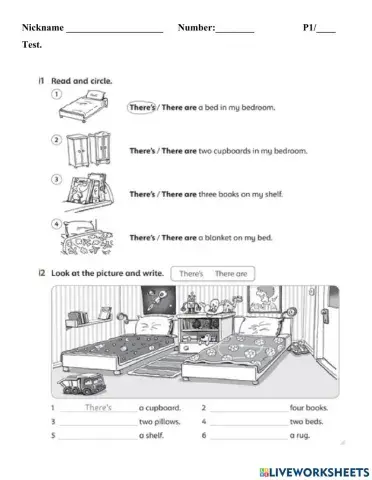 Nickname ____________________ Number:________ P1/____

Test.

1 Read and circle.

1 There's / There are a bed in my bedroom.

2 There's / There are two cupboards in my bedroom.

3 There's / There are three books on my shelf.

4 There's / There are a blanket on my bed.

2 Look at the picture and write. There's There are

1 There's a cupboard.
2 ____________ four books.
3 ____________ two pillows.
4 ____________ two beds.
5 ____________ a shelf.
6 ____________ a rug.

LIVEWORKSHEETS