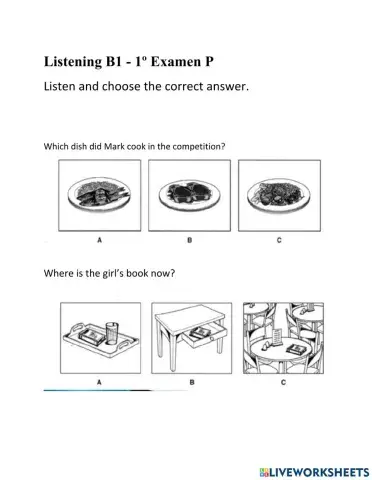 Listening B1 - 1º Examen P

Listen and choose the correct answer.

Which dish did Mark cook in the competition?

A B C

Where is the girl's book now?

A B C

LIVEWORKSHEETS