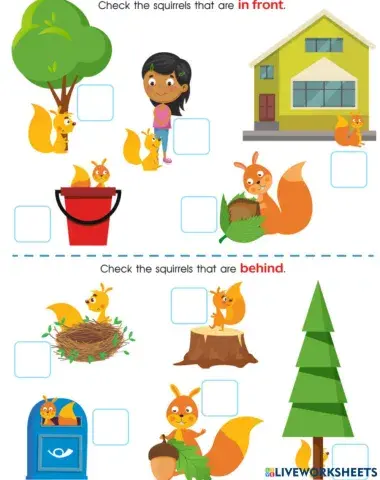 Check the squirrels that are in front.

Check the squirrels that are behind.

LIVEWORKSHEETS