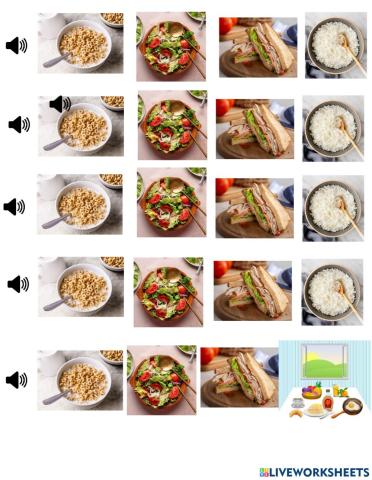 LIVEWORKSHEETS