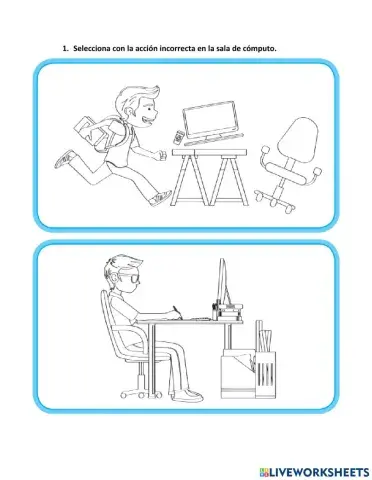 1. Selecciona con la acción incorrecta en la sala de cómputo.

LIVEWORKSHEETS