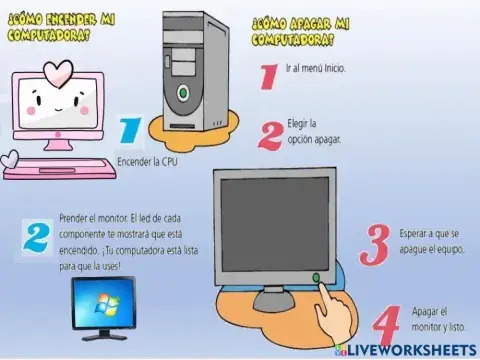 ¿CÓMO ENCENDER MI COMPUTADORA?

1

Encender la CPU

2

Prender el monitor. El led de cada componente te mostrará que está encendido. ¡Tu computadora está lista para que la uses!

¿CÓMO APAGAR MI COMPUTADORA?

1

Ir al menú Inicio.

2

Elegir la opción apagar.

3

Esperar a que se apague el equipo.

4

Apagar el monitor y listo.

LIVEWORKSHEETS