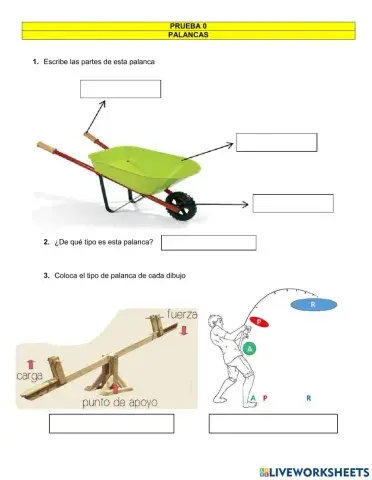 PRUEBA 0
PALANCAS

1. Escribe las partes de esta palanca

2. ¿De qué tipo es esta palanca?

3. Coloca el tipo de palanca de cada dibujo

fuerza
carga
punto de apoyo

R
P
A
A P R

LIVEWORKSHEETS