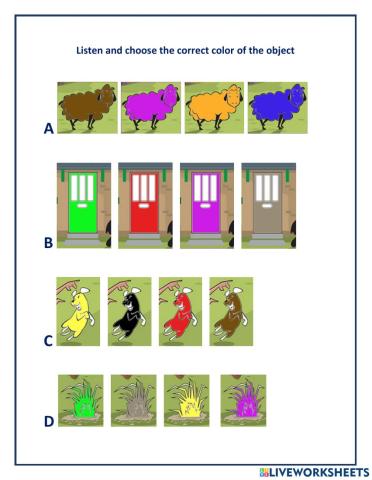 Listen and choose the correct color of the object

A

B

C

D

LIVEWORKSHEETS