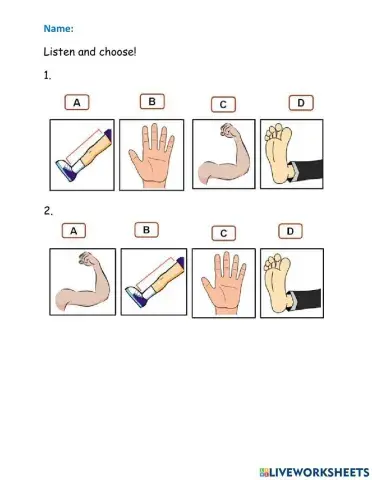 Name:

Listen and choose!

1.

A B C D

2.

A B C D

LIVEWORKSHEETS