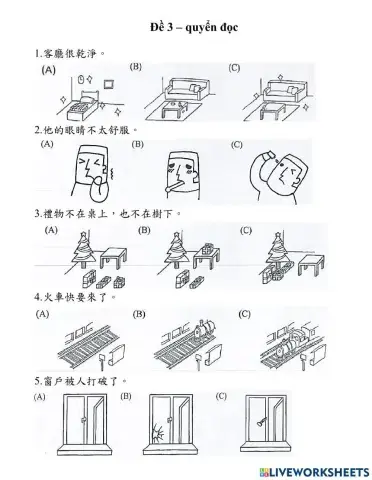 Đề 3 – quyển đọc

1.客廳很乾淨。

(A) (B) (C)

2.他的眼睛不太舒服。

(A) (B) (C)

3.禮物不在桌上，也不在樹下。

(A) (B) (C)

4.火車快要來了。

(A) (B) (C)

5.窗戶被人打破了。

(A) (B) (C)

LIVEWORKSHEETS