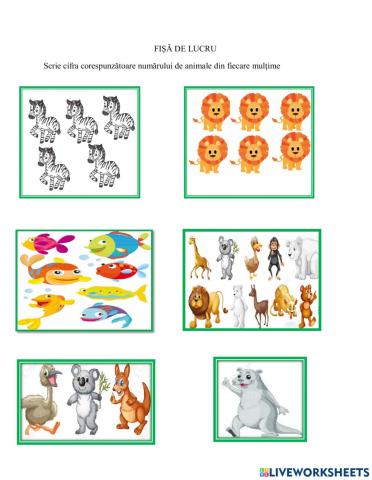 FIȘĂ DE LUCRU

Scrie cifra corespunzătoare numărului de animale din fiecare mulțime

LIVEWORKSHEETS