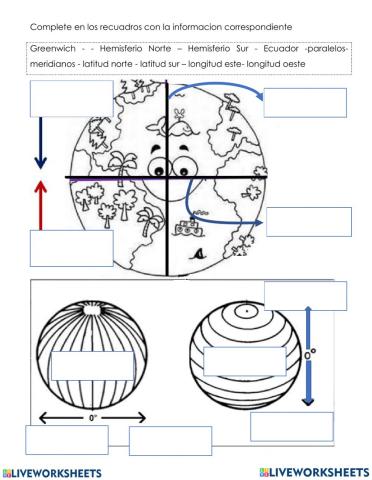 Complete en los recuadros con la informacion correspondiente

Greenwich - - Hemisferio Norte – Hemisferio Sur - Ecuador -paralelos- meridianos - latitud norte - latitud sur – longitud este- longitud oeste

0°

0°

LIVEWORKSHEETS

LIVEWORKSHEETS