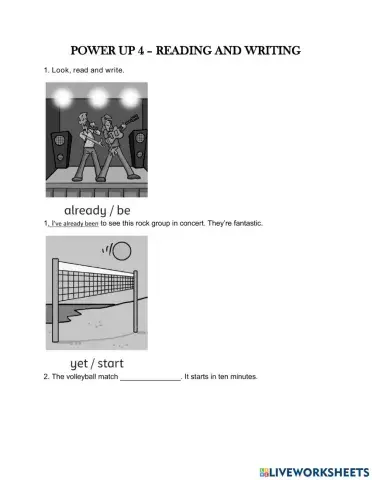 POWER UP 4 – READING AND WRITING

1. Look, read and write.

already / be

1. I've already been to see this rock group in concert. They're fantastic.

yet / start

2. The volleyball match ______________. It starts in ten minutes.

LIVEWORKSHEETS