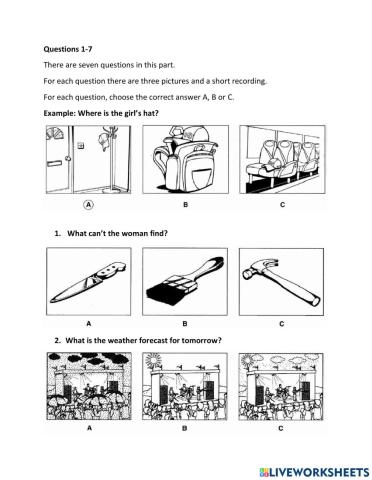 Questions 1-7

There are seven questions in this part.

For each question there are three pictures and a short recording.

For each question, choose the correct answer A, B or C.

Example: Where is the girl's hat?

A B C

1. What can't the woman find?

A B C

2. What is the weather forecast for tomorrow?

A B C

LIVEWORKSHEETS