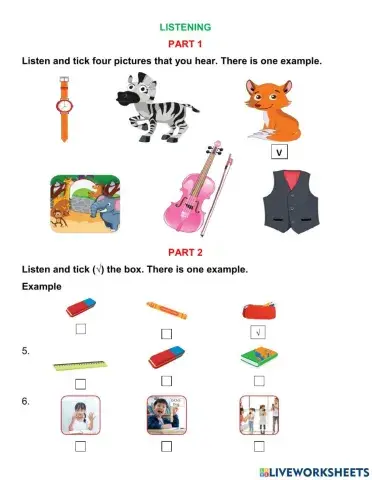 LISTENING

PART 1

Listen and tick four pictures that you hear. There is one example.

V

PART 2

Listen and tick (√) the box. There is one example.

Example

√

5.

6.

LIVEWORKSHEETS