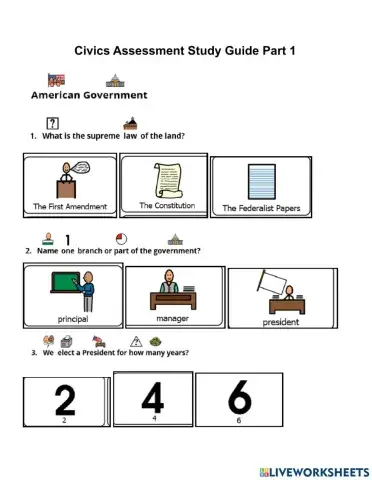 Civics Assessment Study Guide Part 1

American Government

?

1. What is the supreme law of the land?

The First Amendment

The Constitution

The Federalist Papers

1

2. Name one branch or part of the government?

principal

manager

president

3. We elect a President for how many years?

2
2

4
4

6
6

LIVEWORKSHEETS