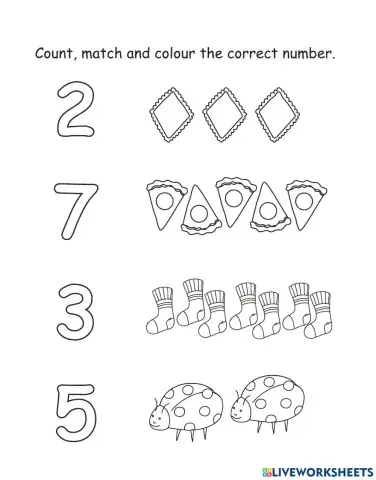 Count, match and colour the correct number.

2

7

3

5

LIVEWORKSHEETS