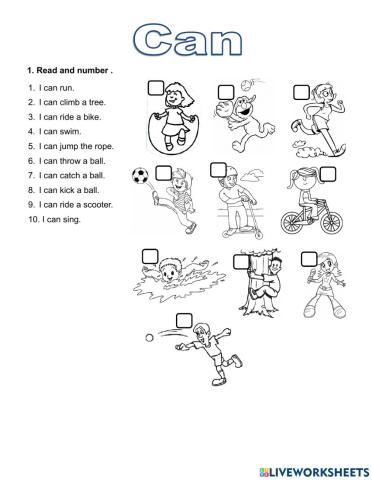 Can

1. Read and number .

1. I can run.
2. I can climb a tree.
3. I can ride a bike.
4. I can swim.
5. I can jump the rope.
6. I can throw a ball.
7. I can catch a ball.
8. I can kick a ball.
9. I can ride a scooter.
10. I can sing.

LIVEWORKSHEETS