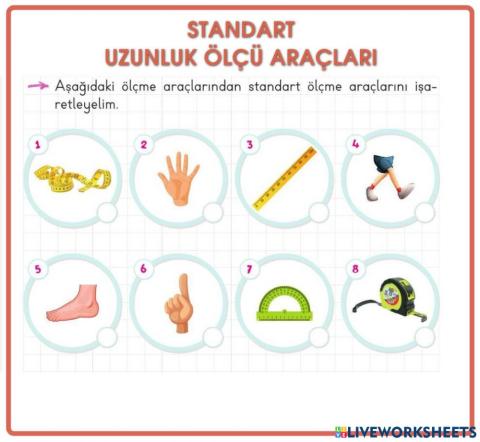 STANDART
UZUNLUK ÖLÇÜ ARAÇLARI

Aşağıdaki ölçme araçlarından standart ölçme araçlarını işaretleyelim.

1

2

3

4

5

6

7

8

LIVEWORKSHEETS