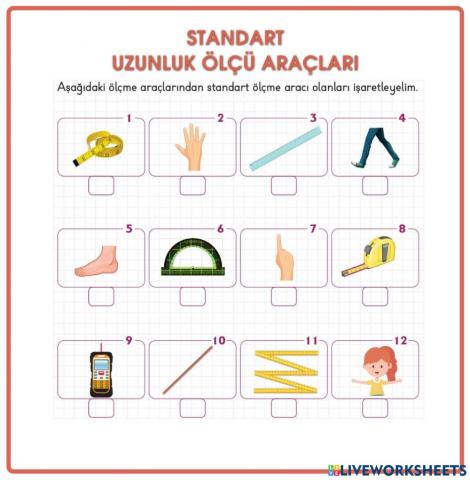 STANDART
UZUNLUK ÖLÇÜ ARAÇLARI

Aşağıdaki ölçme araçlarından standart ölçme aracı olanları işaretleyelim.

1

2

3

4

5

6

7

8

9

10

11

12

LIVEWORKSHEETS