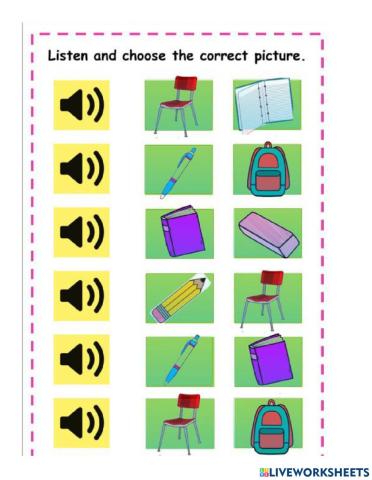 Listen and choose the correct picture.

LIVEWORKSHEETS